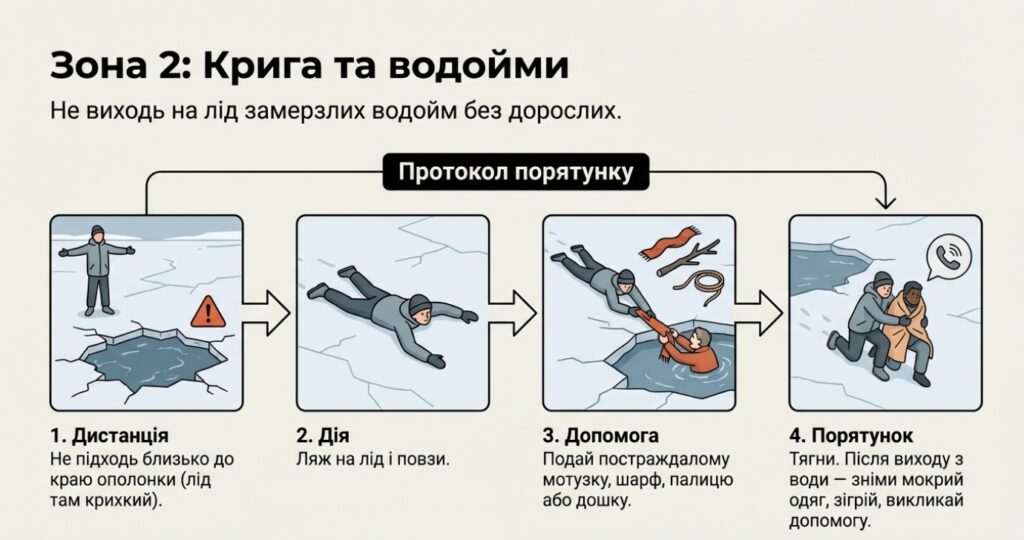 Зона 2: Крига та водойми

Не виходь на лід замерзлих водойм без дорослих.

Протокол порятунку

1. Дистанція
Не підходь близько до краю ополонки (лід там крихкий).

2. Дія
Ляж на лід і повзи.

3. Допомога
Подай постраждалому мотузку, шарф, палицю або дошку.

4. Порятунок
Тягни. Після виходу з води — зніми мокрий одяг, зігрій, викликай допомогу.