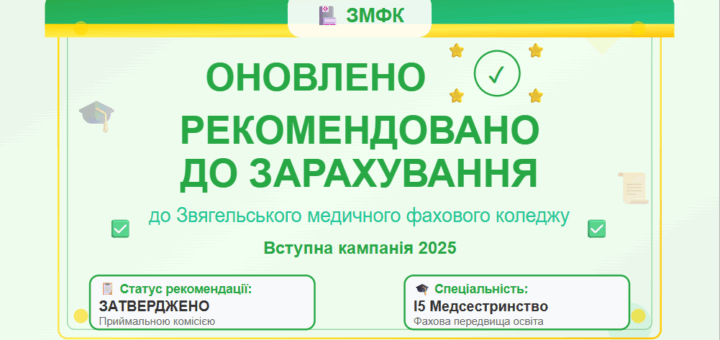 ЗМФК

ОНОВЛЕНО

РЕКОМЕНДОВАНО ДО ЗАРАХУВАННЯ

до Звягельського медичного фахового коледжу

Вступна кампанія 2025

Статус рекомендації:
ЗАТВЕРДЖЕНО
Приймальною комісією

Спеціальність:
I5 Медсестринство
Фахова передвища освіта